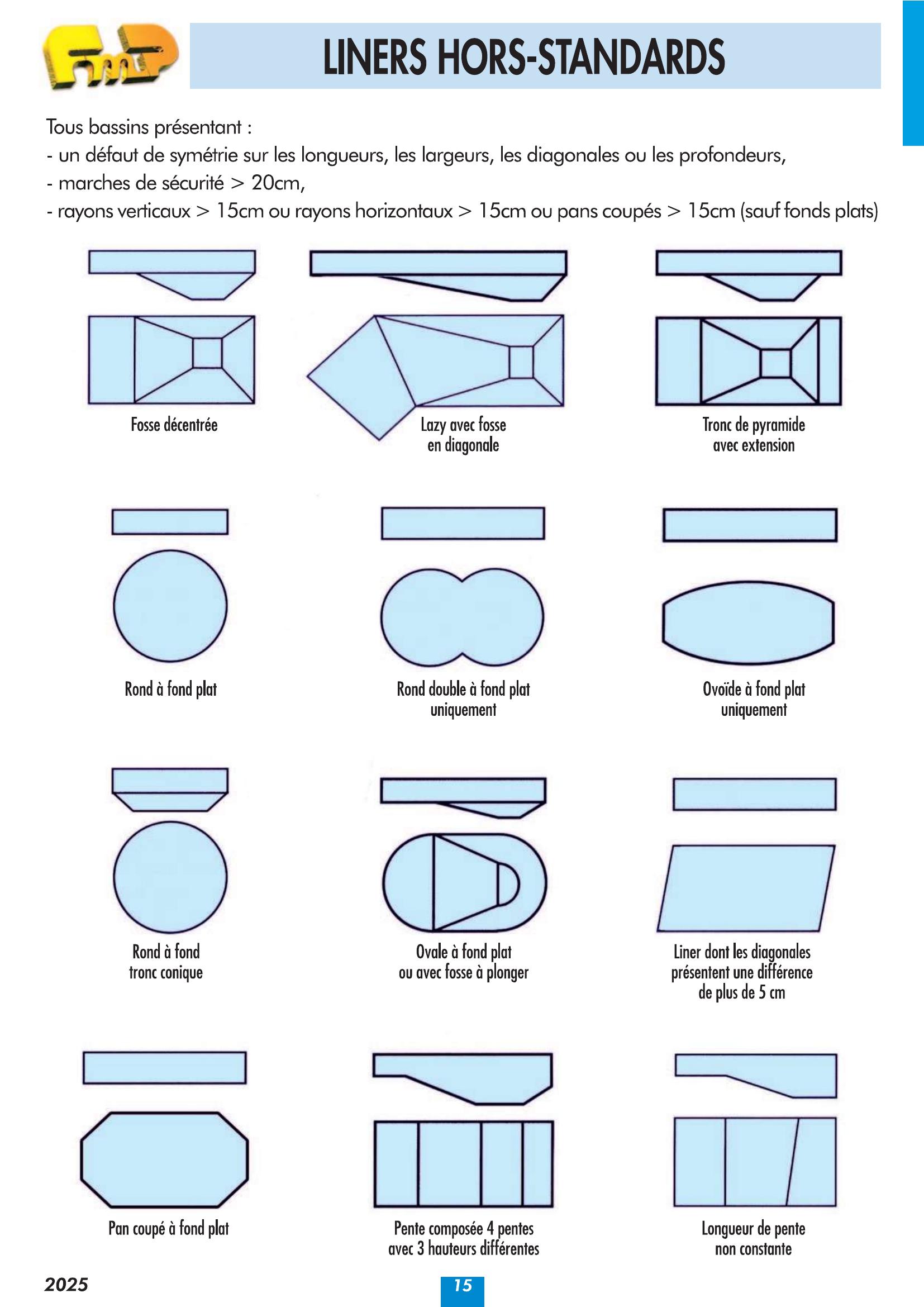 FmP

LINERS HORS-STANDARDS

Tous bassins présentant :
- un défaut de symétrie sur les longueurs, les largeurs, les diagonales ou les profondeurs,
- marches de sécurité > 20cm,
- rayons verticaux > 15cm ou rayons horizontaux > 15cm ou pans coupés > 15cm (sauf fonds plats)

Fosse décentrée

Lazy avec fosse en diagonale

Tronc de pyramide avec extension

Rond à fond plat

Rond double à fond plat uniquement

Ovoïde à fond plat uniquement

Rond à fond tronc conique

Ovale à fond plat ou avec fosse à plonger

Liner dont les diagonales présentent une différence de plus de 5 cm

Pan coupé à fond plat

Pente composée 4 pentes avec 3 hauteurs différentes

Longueur de pente non constante

2025

15